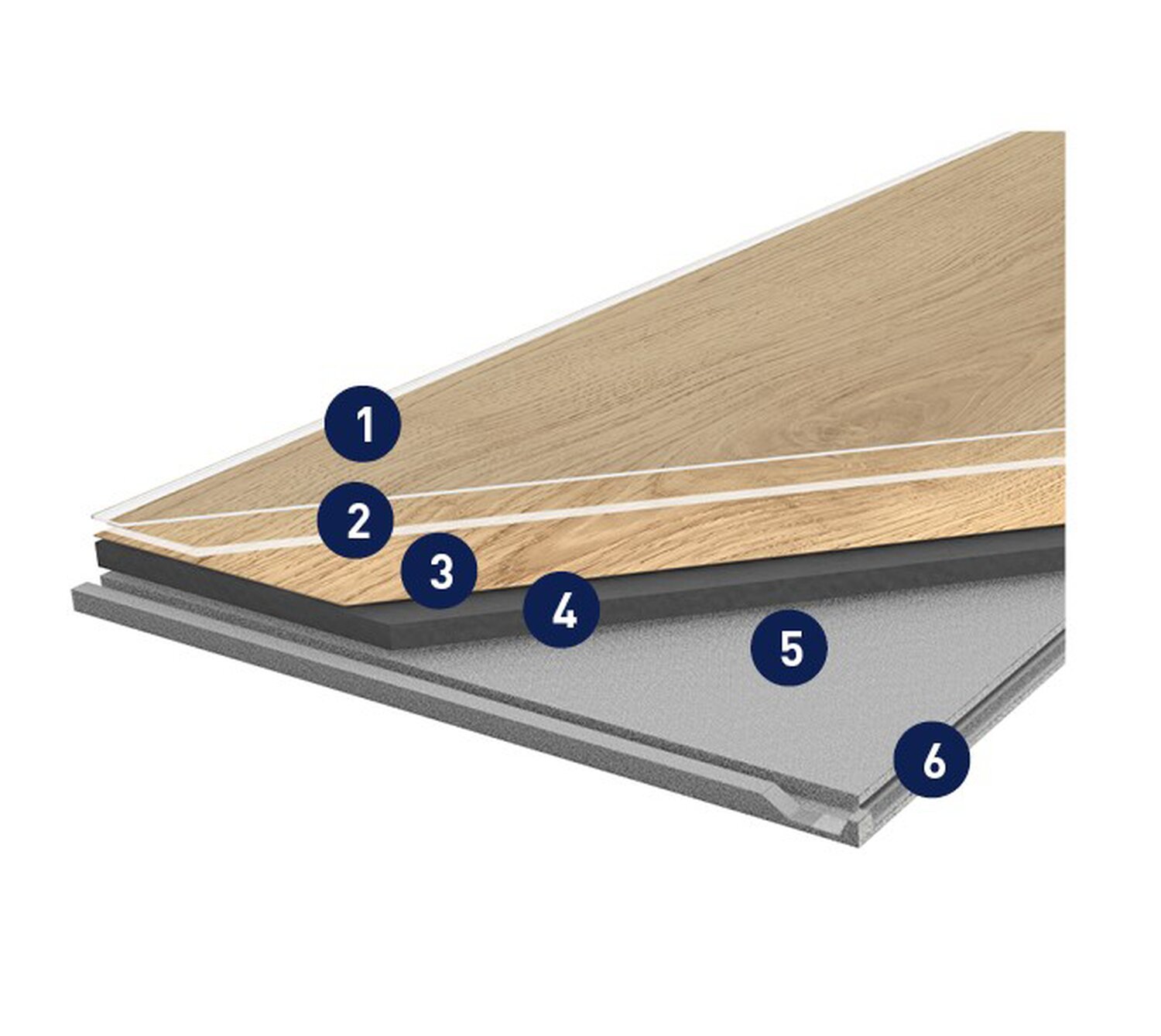 1
2
3
4
5
6